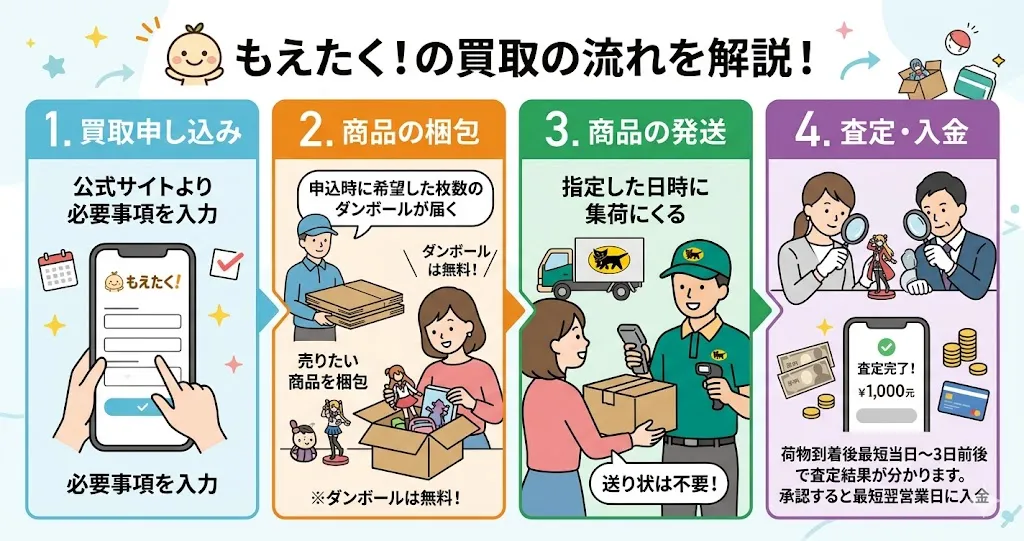 もえたく！の買取の流れを解説！

1. 買取申し込み

公式サイトより必要事項を入力

もえたく！

必要事項を入力

2. 商品の梱包

申込時に希望した枚数のダンボールが届く

ダンボールは無料！

売りたい商品を梱包

※ダンボールは無料！

3. 商品の発送

指定した日時に集荷にくる

送り状は不要！

4. 査定・入金

査定完了！
¥1,000元

荷物到着後最短当日〜3日前後で査定結果が分かります。承認すると最短翌営業日に入金