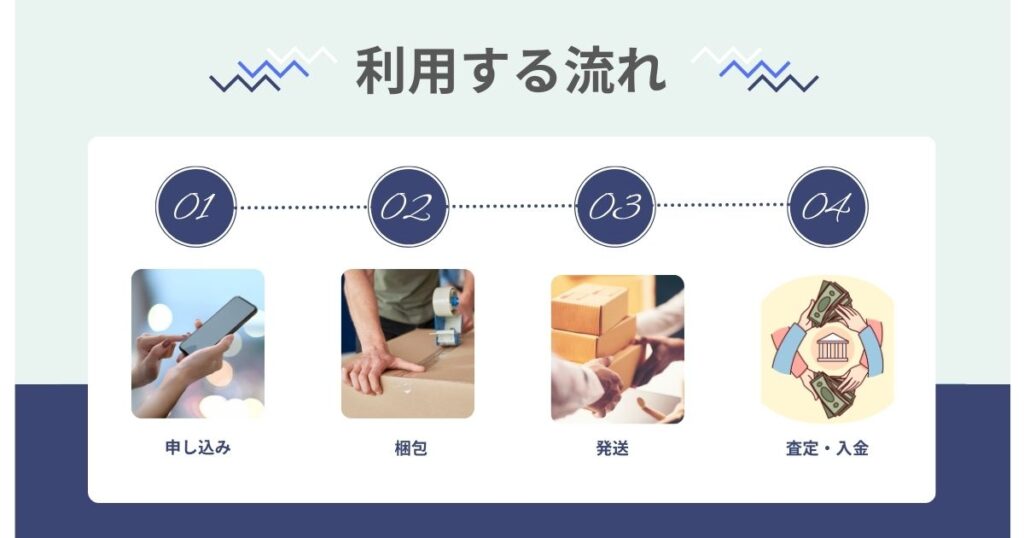 利用する流れ

01

02

03

04

申し込み

梱包

発送

査定・入金