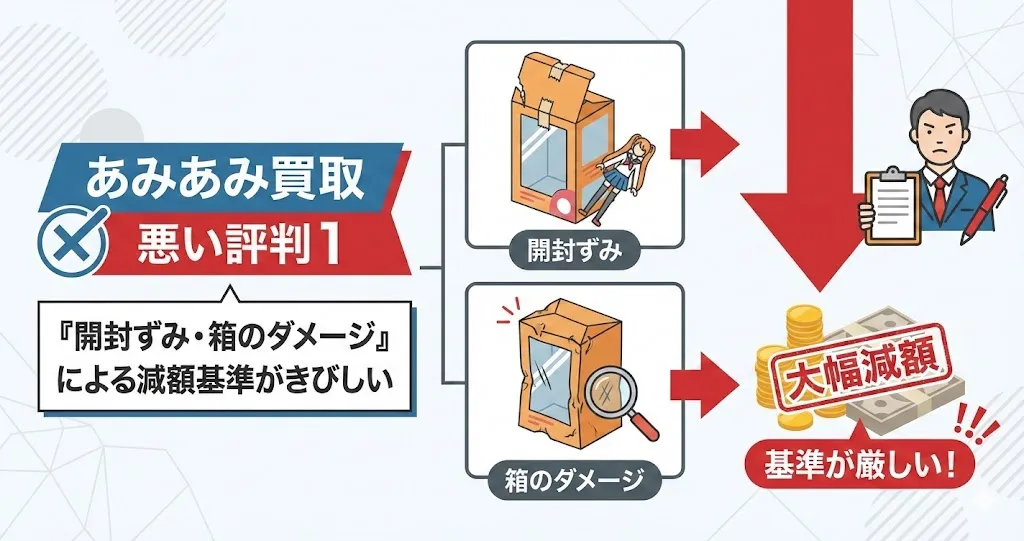 あみあみ買取

悪い評判1

『開封ずみ・箱のダメージ』による減額基準がきびしい

開封ずみ

箱のダメージ

大幅減額

基準が厳しい!